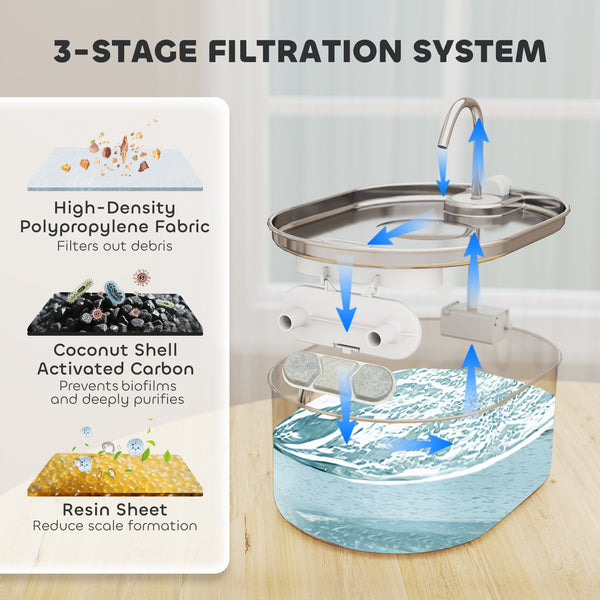 3-STAGE FILTRATION SYSTEM

High-Density Polypropylene Fabric
Filters out debris

Coconut Shell Activated Carbon
Prevents biofilms and deeply purifies

Resin Sheet
Reduce scale formation